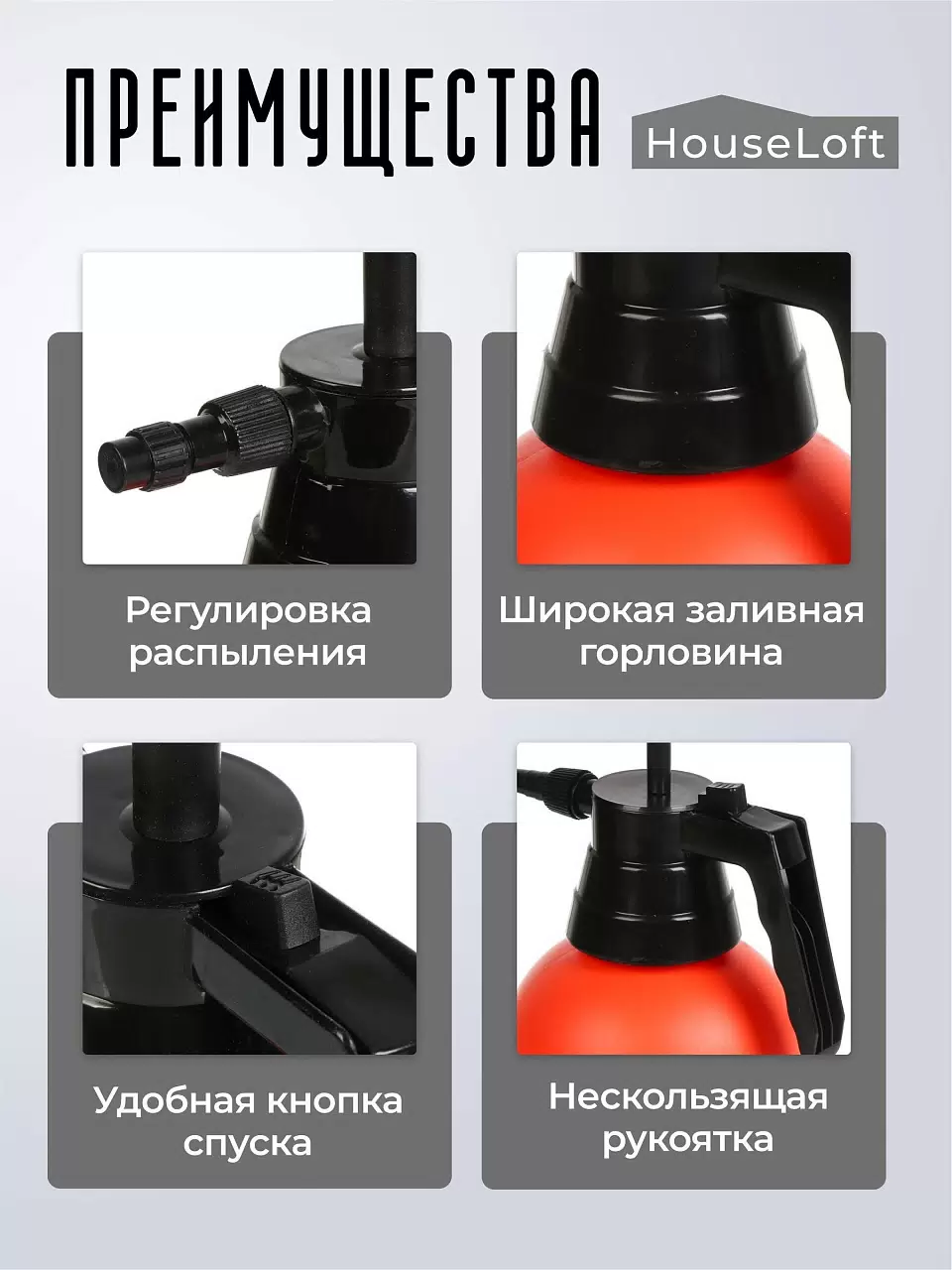 ПРЕИМУЩЕСТВА

HouseLoft

Регулировка распыления

Широкая заливная горловина

Удобная кнопка спуска

Нескользящая рукоятка