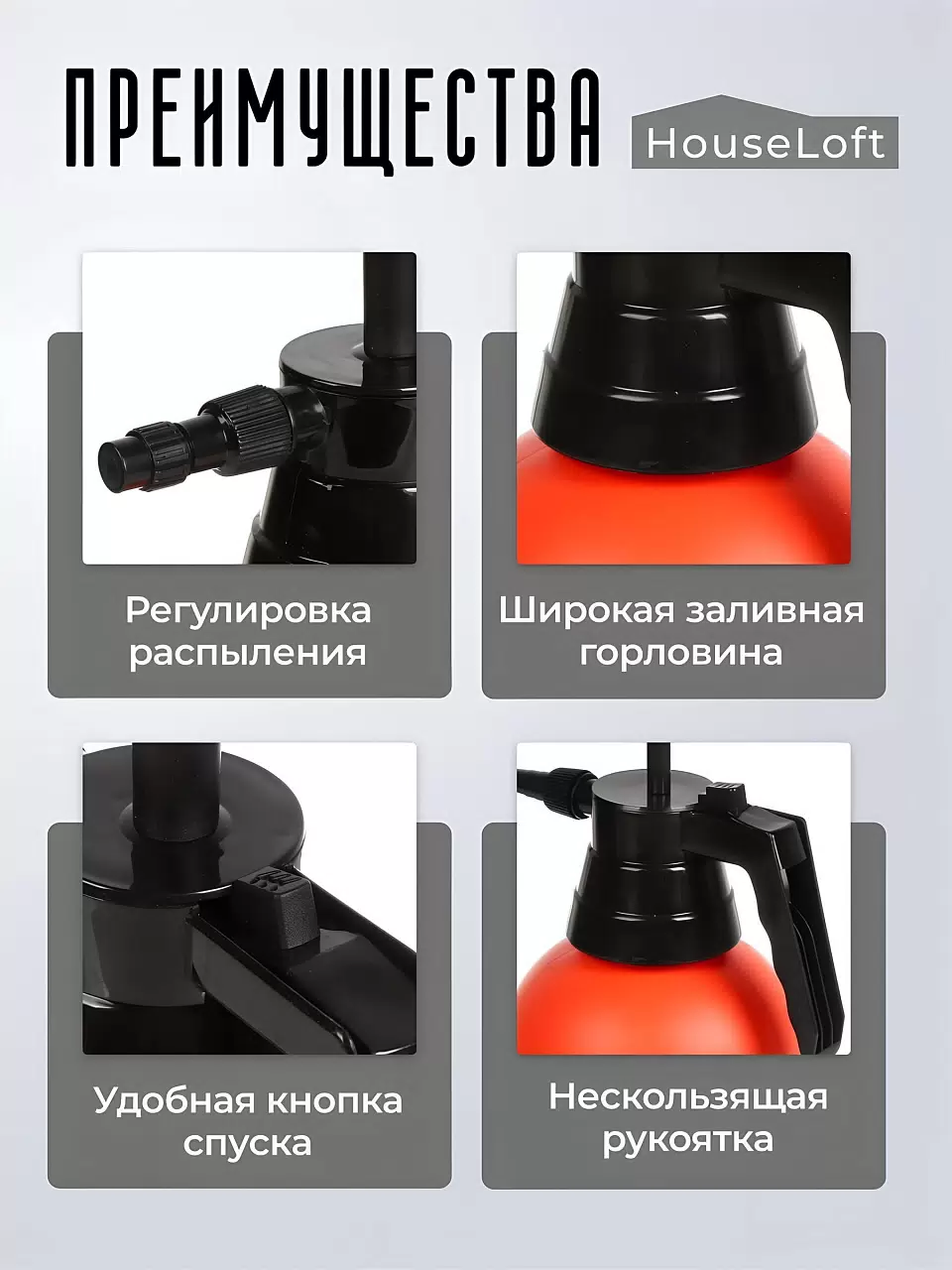 ПРЕИМУЩЕСТВА

HouseLoft

Регулировка распыления

Широкая заливная горловина

Удобная кнопка спуска

Нескользящая рукоятка