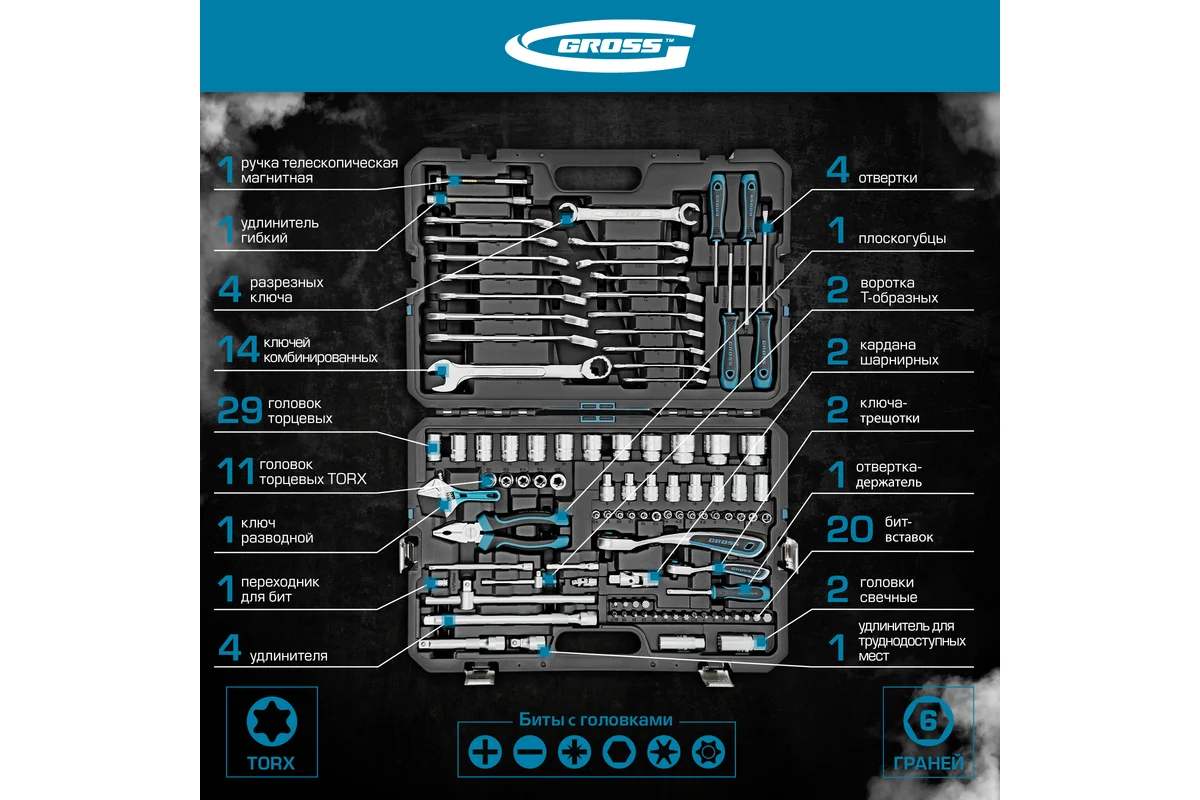 GROSS™

1 ручка телескопическая магнитная

1 удлинитель гибкий

4 разрезных ключа

14 ключей комбинированных

29 головок торцевых

11 головок торцевых TORX

1 ключ разводной

1 переходник для бит

4 удлинителя

4 отвертки

1 плоскогубцы

2 воротка Т-образных

2 кардана шарнирных

2 ключа-трещотки

1 отвертка-держатель

20 бит-вставок

2 головки свечные

1 удлинитель для труднодоступных мест

TORX

Биты с головками

6 ГРАНЕЙ