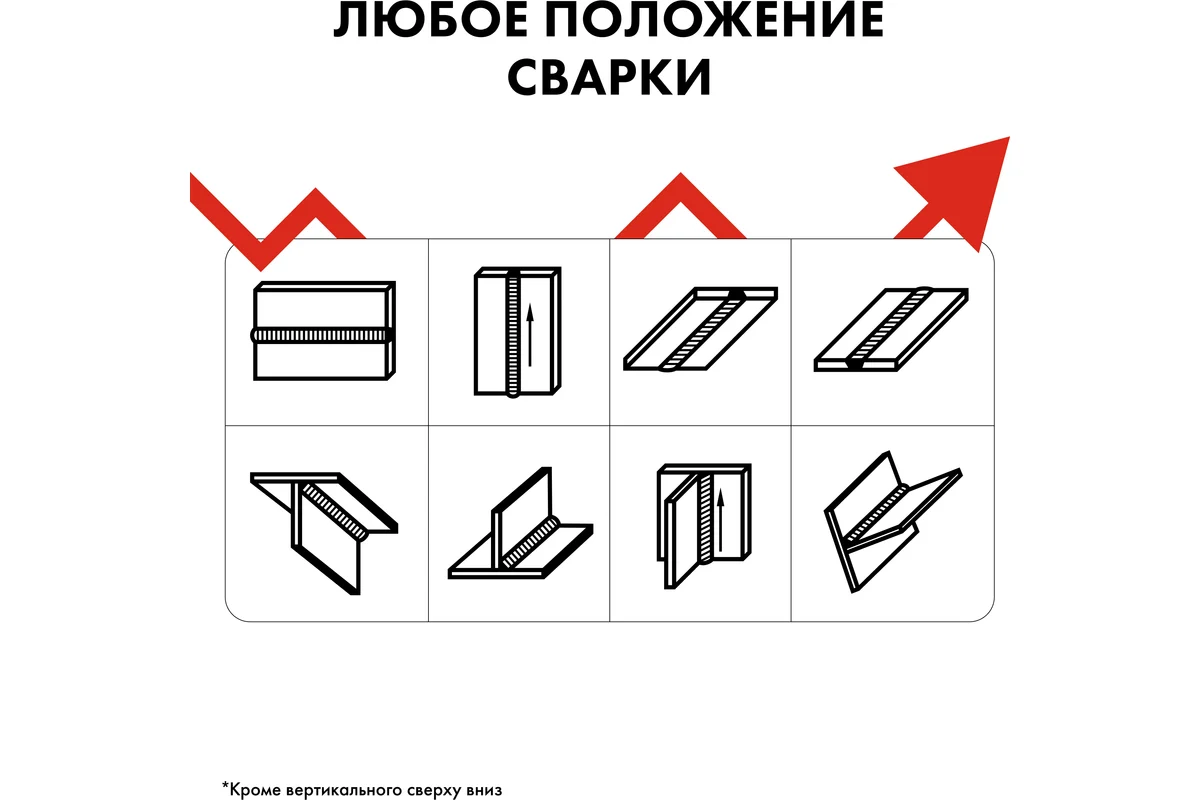 ЛЮБОЕ ПОЛОЖЕНИЕ СВАРКИ

*Кроме вертикального сверху вниз