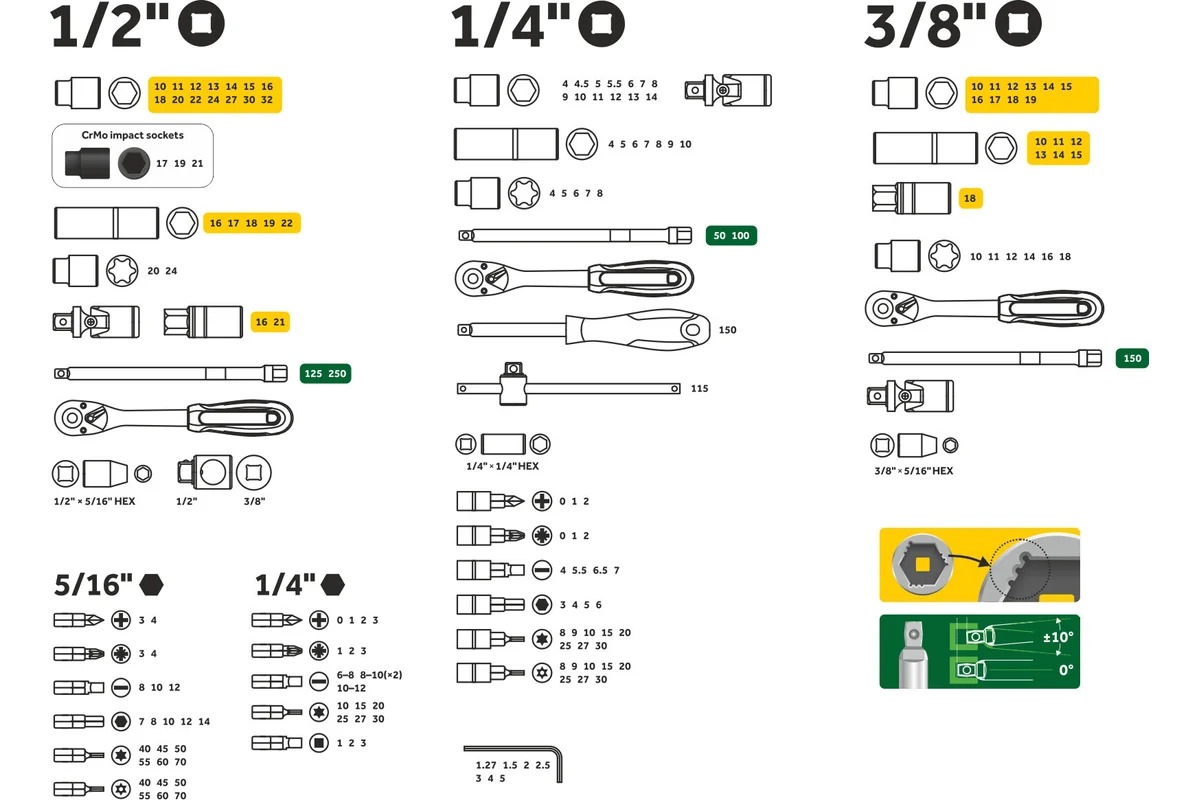 1/2"

10 11 12 13 14 15 16
18 20 22 24 27 30 32

CrMo impact sockets
17 19 21

16 17 18 19 22

20 24

16 21

125 250

1/2" × 5/16" HEX

1/2"

3/8"

5/16"

3 4

3 4

8 10 12

7 8 10 12 14

40 45 50
55 60 70

40 45 50
55 60 70

1/4"

0 1 2 3

1 2 3

6–8 8–10(×2)
10–12

10 15 20
25 27 30

1 2 3

1/4"

4 4.5 5 5.5 6 7 8
9 10 11 12 13 14

4 5 6 7 8 9 10

4 5 6 7 8

50 100

150

115

1/4" × 1/4" HEX

0 1 2

0 1 2

4 5.5 6.5 7

3 4 5 6

8 9 10 15 20
25 27 30

8 9 10 15 20
25 27 30

1.27 1.5 2 2.5
3 4 5

3/8"

10 11 12 13 14 15
16 17 18 19

10 11 12
13 14 15

18

10 11 12 14 16 18

150

3/8" × 5/16" HEX

±10°

0°