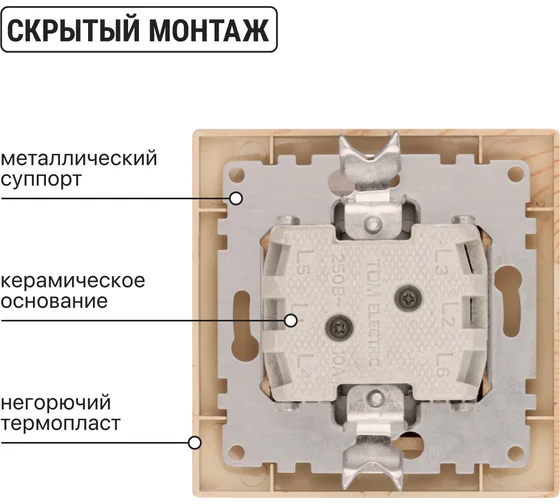 СКРЫТЫЙ МОНТАЖ

металлический суппорт

керамическое основание

негорючий термопласт

L5 L L4 250В~ 10А TDM ELECTRIC L3 L2 L6